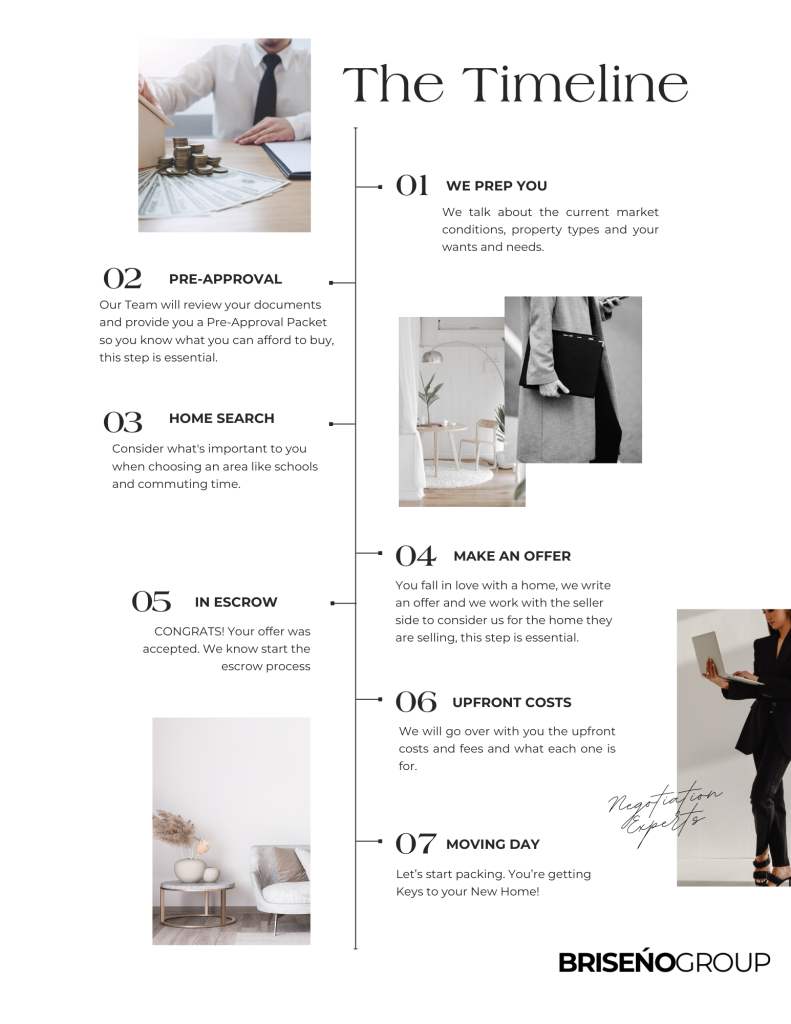 The Timeline

01 WE PREP YOU

We talk about the current market conditions, property types and your wants and needs.

02 PRE-APPROVAL

Our Team will review your documents and provide you a Pre-Approval Packet so you know what you can afford to buy, this step is essential.

03 HOME SEARCH

Consider what's important to you when choosing an area like schools and commuting time.

04 MAKE AN OFFER

You fall in love with a home, we write an offer and we work with the seller side to consider us for the home they are selling, this step is essential.

05 IN ESCROW

CONGRATS! Your offer was accepted. We know start the escrow process

06 UPFRONT COSTS

We will go over with you the upfront costs and fees and what each one is for.

Negotiation Experts

07 MOVING DAY

Let's start packing. You're getting Keys to your New Home!

BRISEÑOGROUP