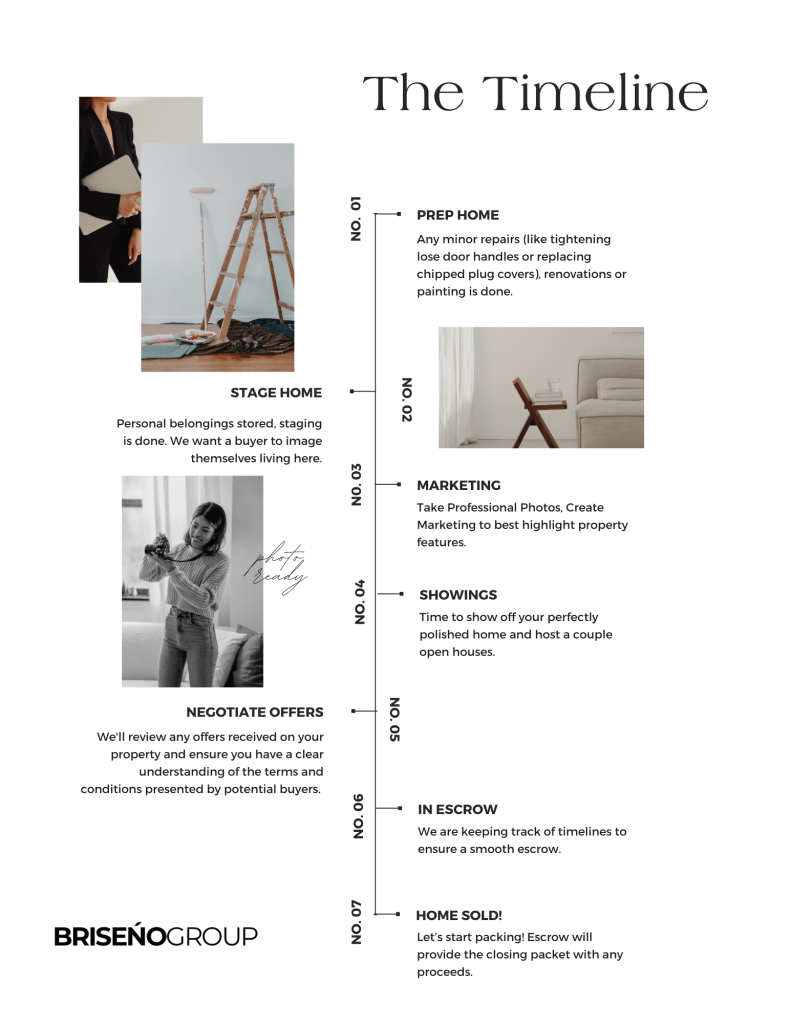 The Timeline

NO. 01

PREP HOME

Any minor repairs (like tightening lose door handles or replacing chipped plug covers), renovations or painting is done.

NO. 02

STAGE HOME

Personal belongings stored, staging is done. We want a buyer to image themselves living here.

NO. 03

MARKETING

Take Professional Photos, Create Marketing to best highlight property features.

photo ready

NO. 04

SHOWINGS

Time to show off your perfectly polished home and host a couple open houses.

NO. 05

NEGOTIATE OFFERS

We'll review any offers received on your property and ensure you have a clear understanding of the terms and conditions presented by potential buyers.

NO. 06

IN ESCROW

We are keeping track of timelines to ensure a smooth escrow.

NO. 07

HOME SOLD!

Let's start packing! Escrow will provide the closing packet with any proceeds.

BRISEÑOGROUP